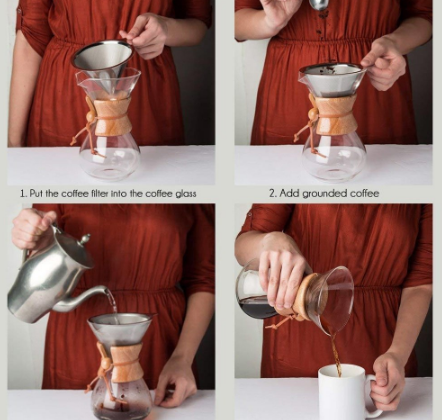 1. Put the coffee filter into the coffee glass

2. Add grounded coffee